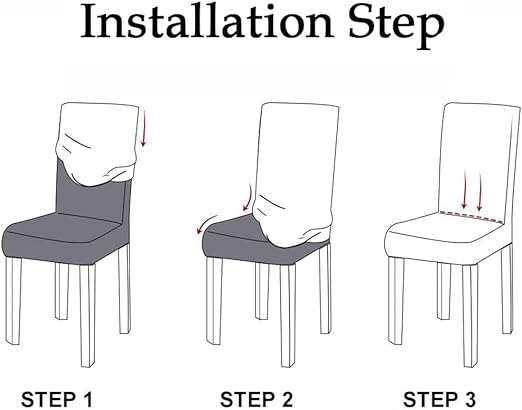 Installation Step

STEP 1

STEP 2

STEP 3